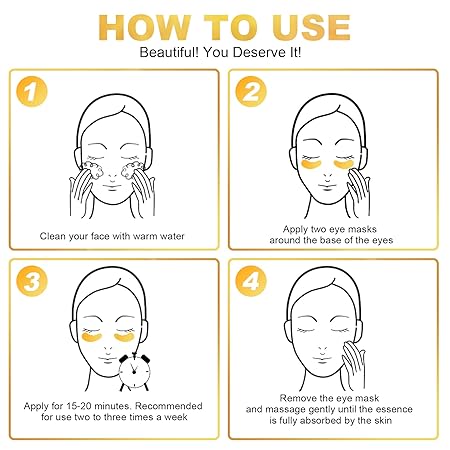 HOW TO USE

Beautiful! You Deserve It!

1

Clean your face with warm water

2

Apply two eye masks around the base of the eyes

3

Apply for 15-20 minutes. Recommended for use two to three times a week

4

Remove the eye mask and massage gently until the essence is fully absorbed by the skin